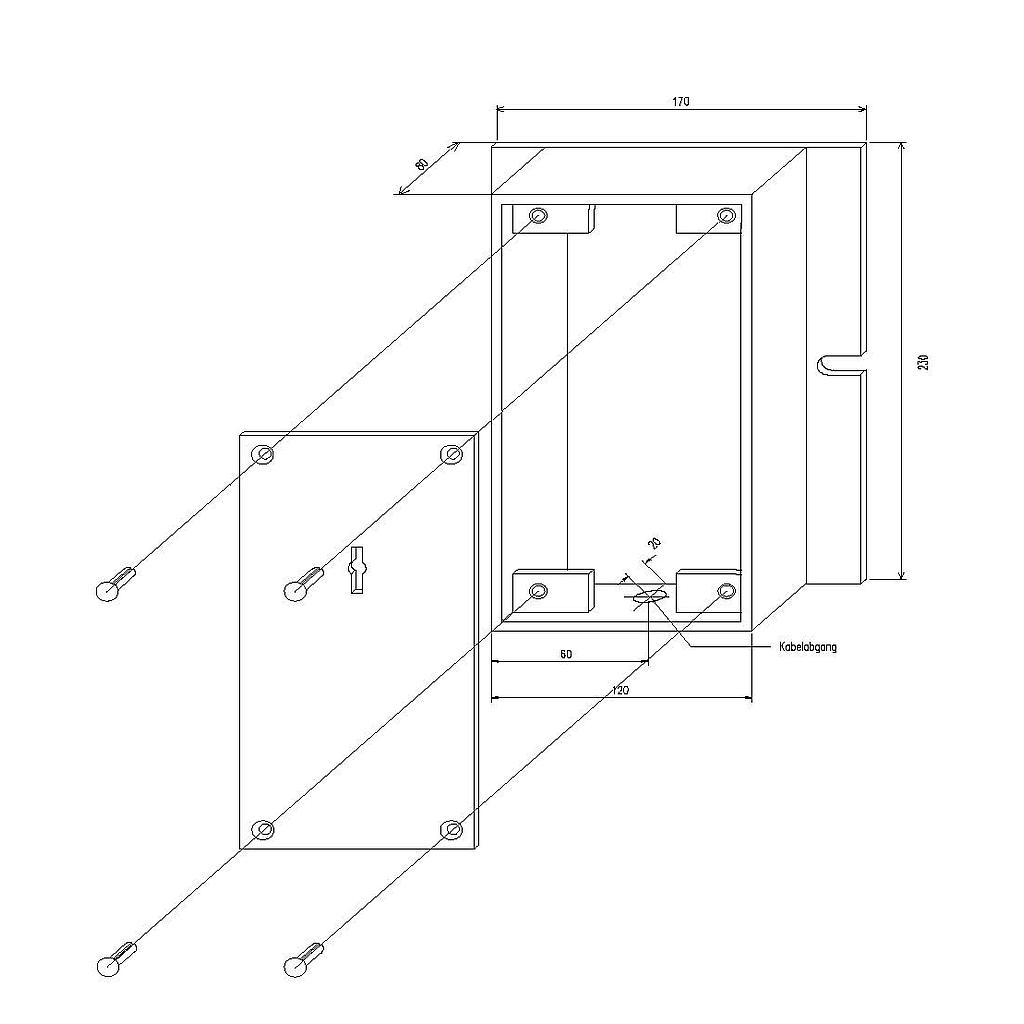 170
80
230
20
Kabelabgang
60
120